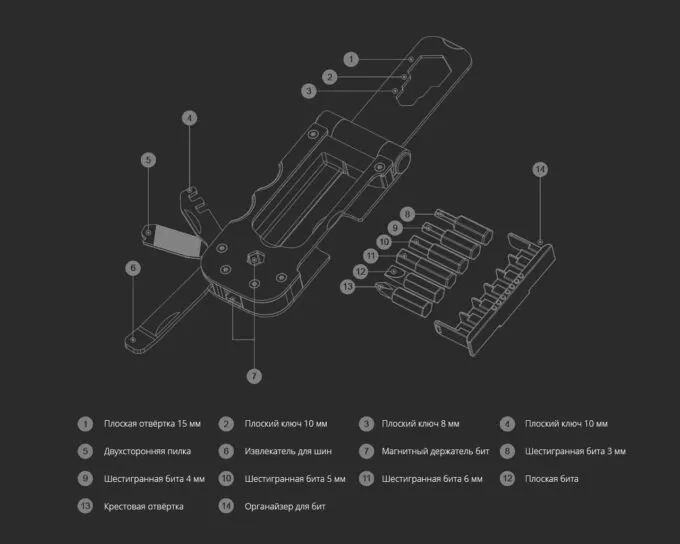 1
2
3
4
5
6
7
8
9
10
11
12
13
14

1 Плоская отвёртка 15 мм
2 Плоский ключ 10 мм
3 Плоский ключ 8 мм
4 Плоский ключ 10 мм
5 Двухсторонняя пилка
6 Извлекатель для шин
7 Магнитный держатель бит
8 Шестигранная бита 3 мм
9 Шестигранная бита 4 мм
10 Шестигранная бита 5 мм
11 Шестигранная бита 6 мм
12 Плоская бита
13 Крестовая отвёртка
14 Органайзер для бит