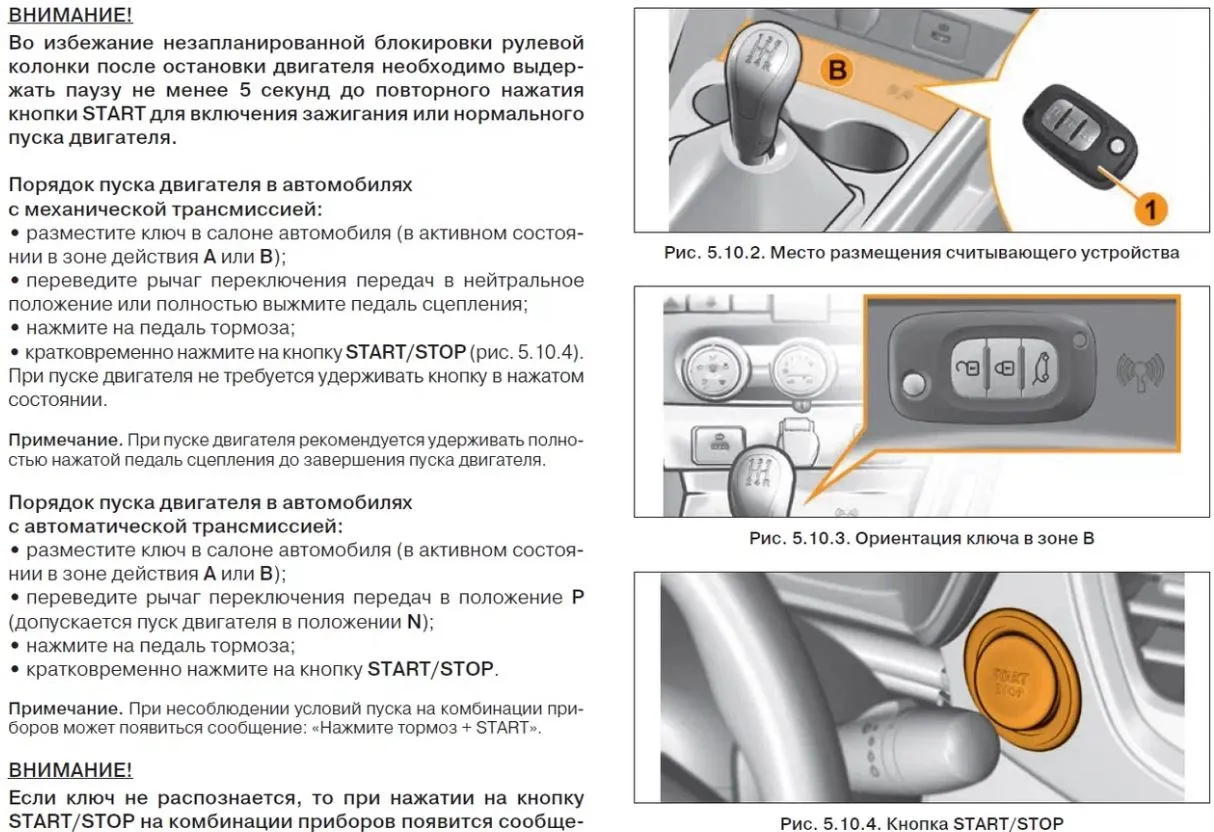 ВНИМАНИЕ!

Во избежание незапланированной блокировки рулевой колонки после остановки двигателя необходимо выдержать паузу не менее 5 секунд до повторного нажатия кнопки START для включения зажигания или нормального пуска двигателя.

Порядок пуска двигателя в автомобилях с механической трансмиссией:

• разместите ключ в салоне автомобиля (в активном состоянии в зоне действия A или B);

• переведите рычаг переключения передач в нейтральное положение или полностью выжмите педаль сцепления;

• нажмите на педаль тормоза;

• кратковременно нажмите на кнопку START/STOP (рис. 5.10.4). При пуске двигателя не требуется удерживать кнопку в нажатом состоянии.

Примечание. При пуске двигателя рекомендуется удерживать полностью нажатой педаль сцепления до завершения пуска двигателя.

Порядок пуска двигателя в автомобилях с автоматической трансмиссией:

• разместите ключ в салоне автомобиля (в активном состоянии в зоне действия A или B);

• переведите рычаг переключения передач в положение P (допускается пуск двигателя в положении N);

• нажмите на педаль тормоза;

• кратковременно нажмите на кнопку START/STOP.

Примечание. При несоблюдении условий пуска на комбинации приборов может появиться сообщение: «Нажмите тормоз + START».

ВНИМАНИЕ!

Если ключ не распознается, то при нажатии на кнопку START/STOP на комбинации приборов появится сообще-

B

1

Рис. 5.10.2. Место размещения считывающего устройства

Рис. 5.10.3. Ориентация ключа в зоне B

START STOP

Рис. 5.10.4. Кнопка START/STOP